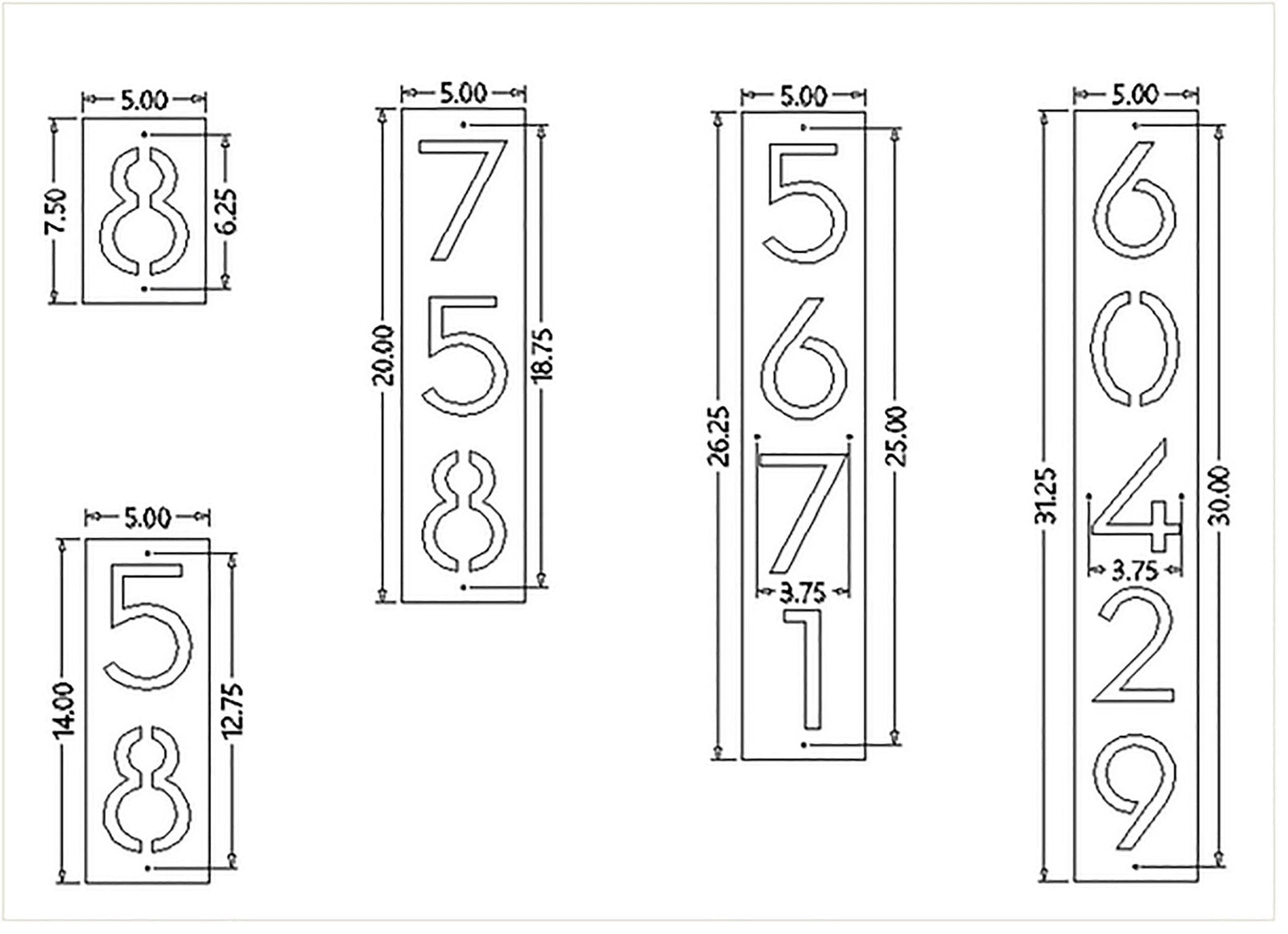 5.00
7.50
8
6.25

5.00
14.00
5
8
12.75

5.00
20.00
7
5
8
18.75

5.00
26.25
5
6
7
3.75
1
25.00

5.00
31.25
6
0
4
3.75
2
9
30.00